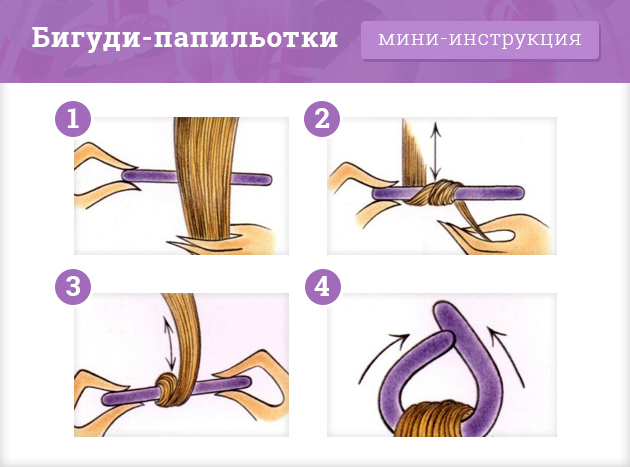 Бигуди-папильотки

мини-инструкция

1

2

3

4