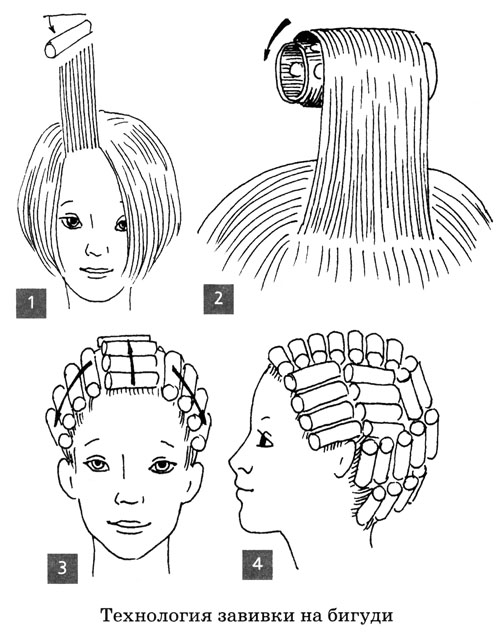 1

2

3

4

Технология завивки на бигуди