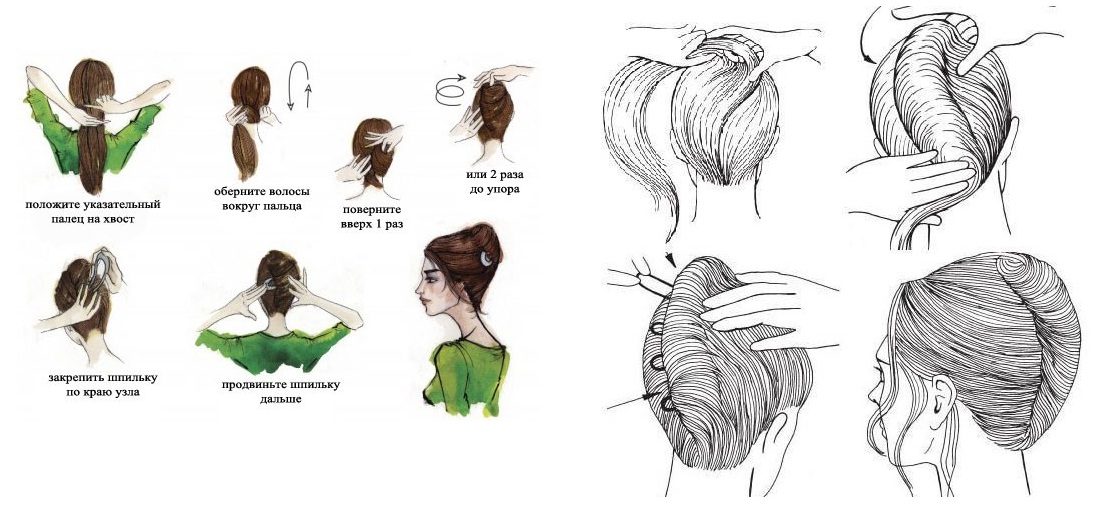 положите указательный палец на хвост

оберните волосы вокруг пальца

поверните вверх 1 раз

или 2 раза до упора

закрепить шпильку по краю узла

продвиньте шпильку дальше